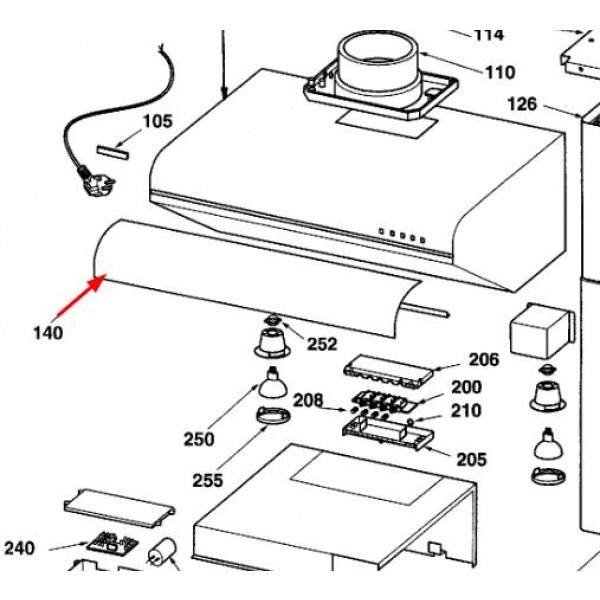 114
110
126
105
140
252
206
200
208
210
250
205
255
240