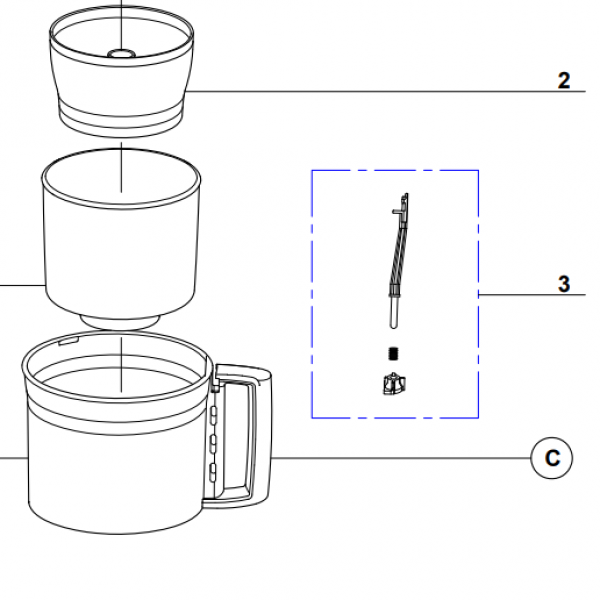 2

3

C