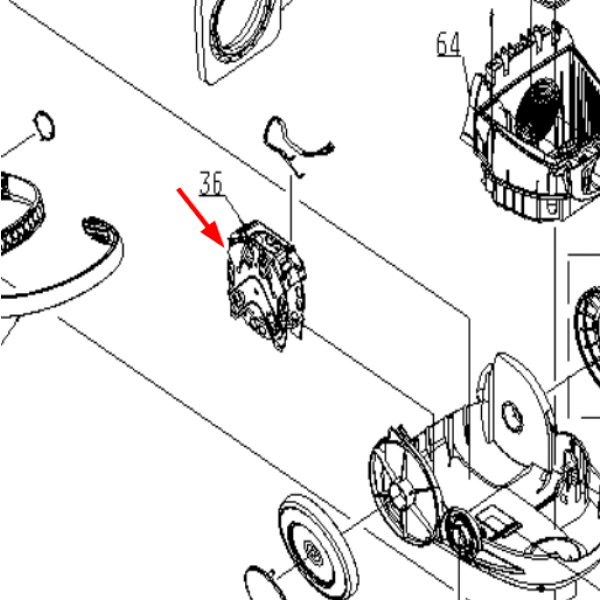 64

36