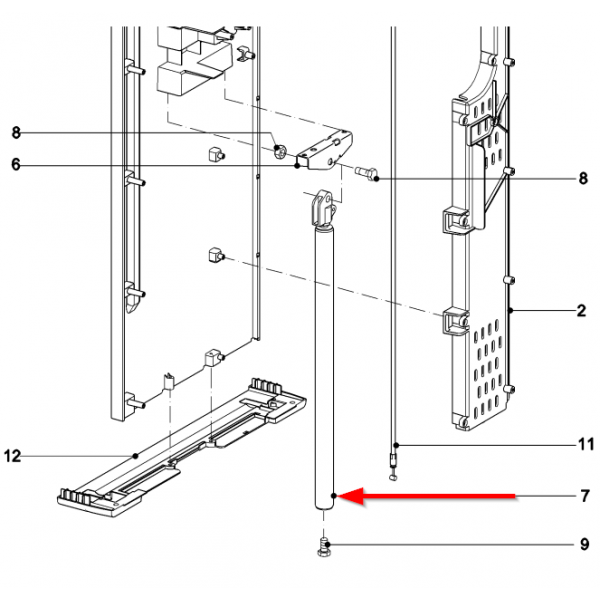 8
6
8
2
11
12
7
9