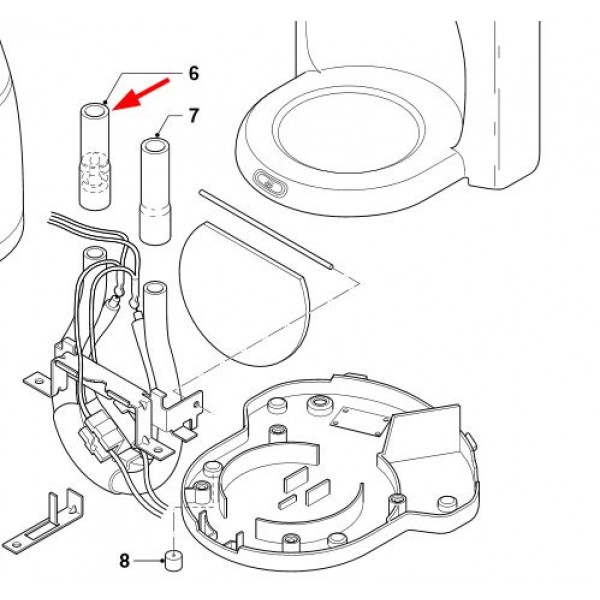 6
7
8