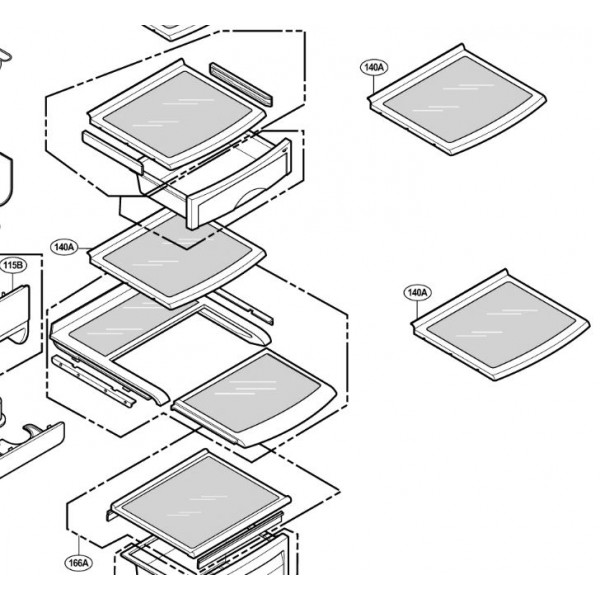 140A

140A

115B

140A

166A