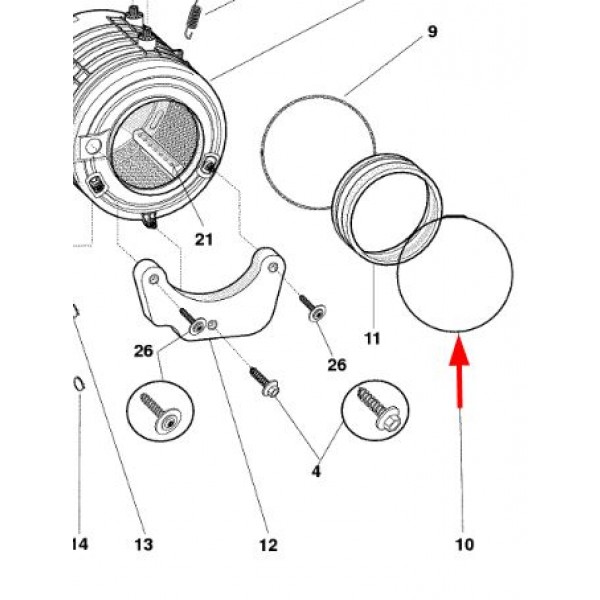 9

21

11

26

26

4

14

13

12

10