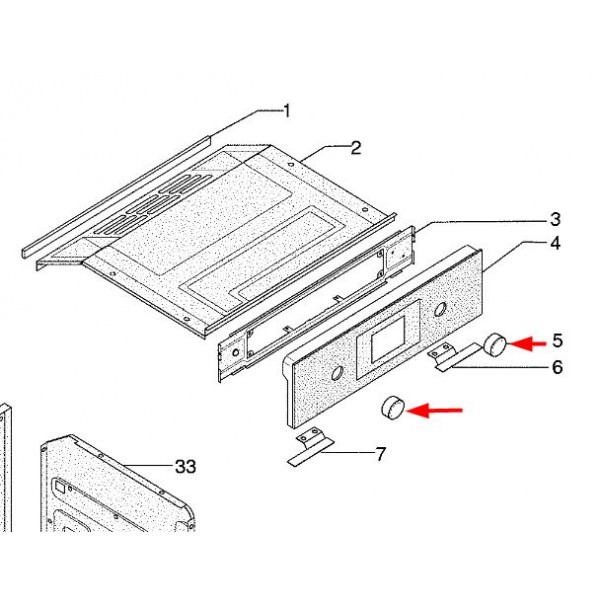 1
2
3
4
5
6
7
33