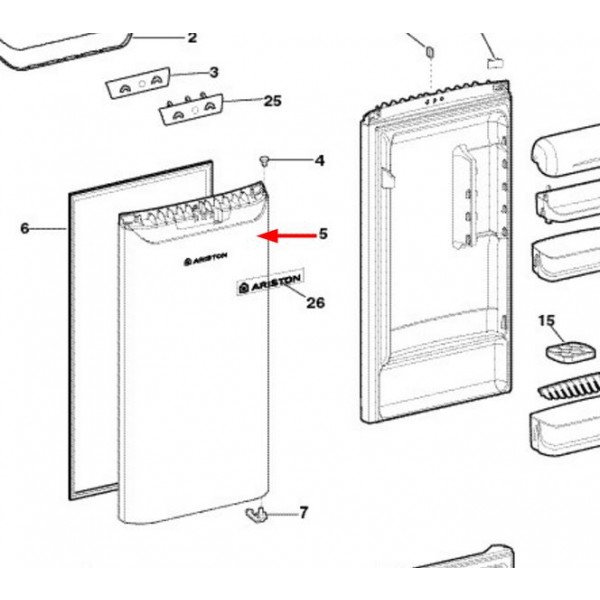 2
3
25
4
6
5
ARISTON
ARISTON
26
15
7