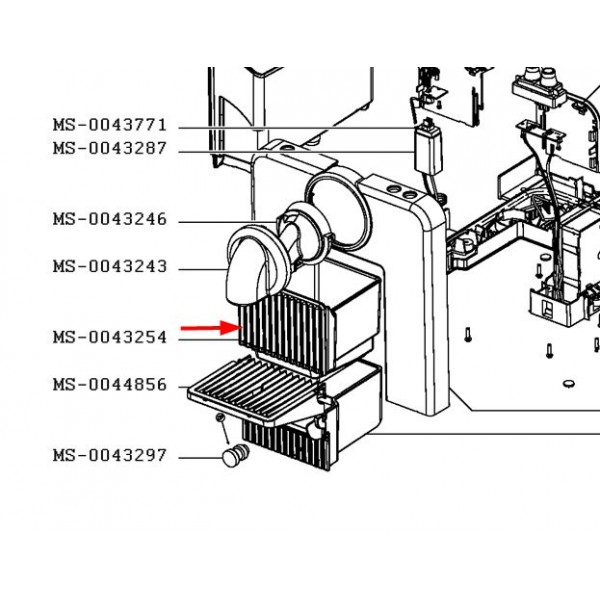 MS-0043771
MS-0043287
MS-0043246
MS-0043243
MS-0043254
MS-0044856
MS-0043297