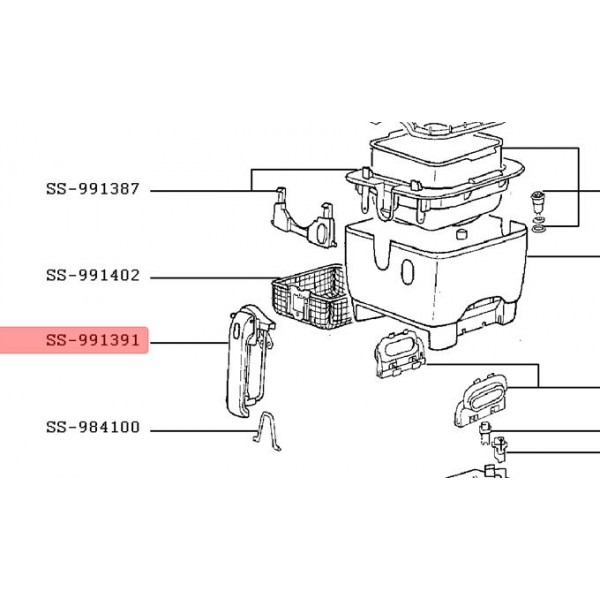 SS-991387

SS-991402

SS-991391

SS-984100