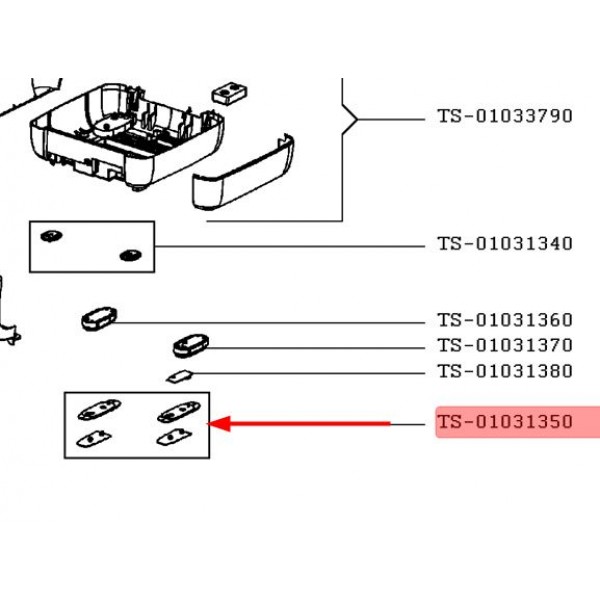 TS-01033790

TS-01031340

TS-01031360

TS-01031370

TS-01031380

TS-01031350