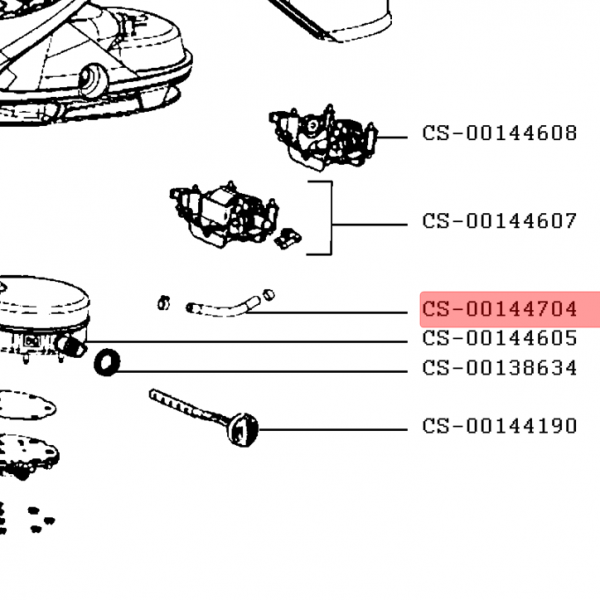 CS-00144608
CS-00144607
CS-00144704
CS-00144605
CS-00138634
CS-00144190