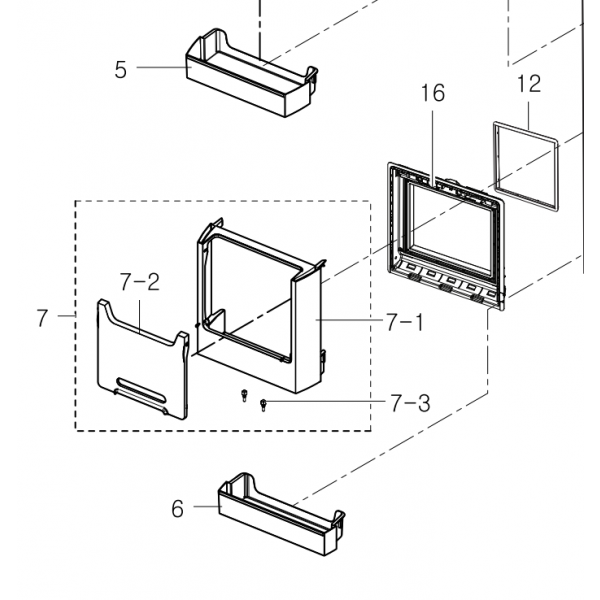 5

16

12

7-2

7

7-1

7-3

6