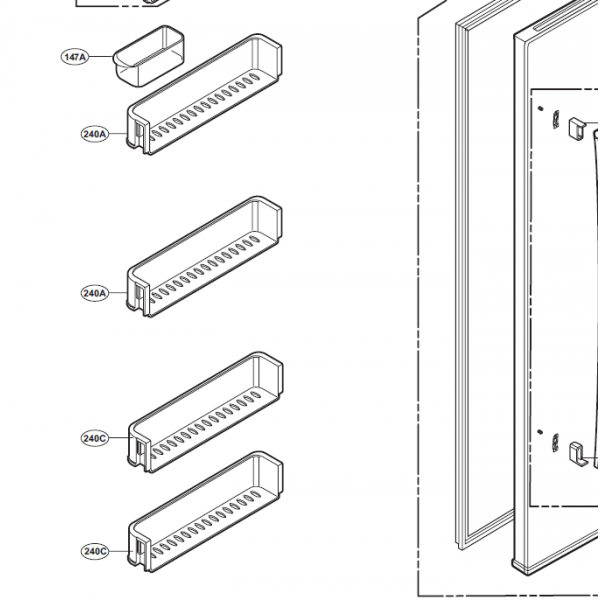 147A
240A
240A
240C
240C