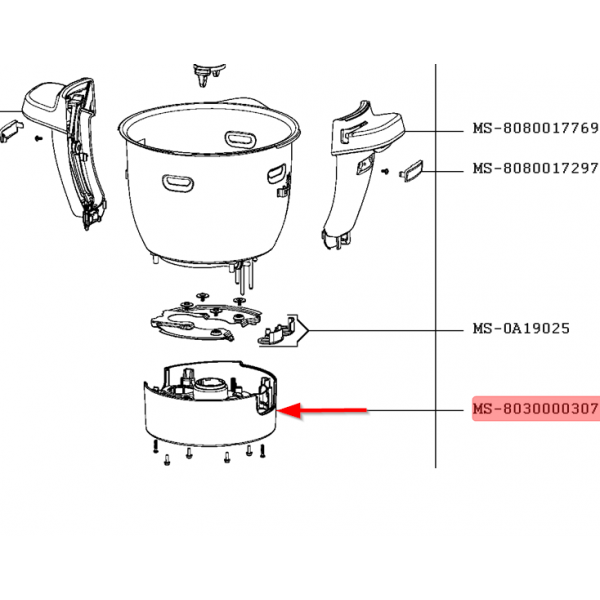 MS-8080017769

MS-8080017297

MS-0A19025

MS-8030000307