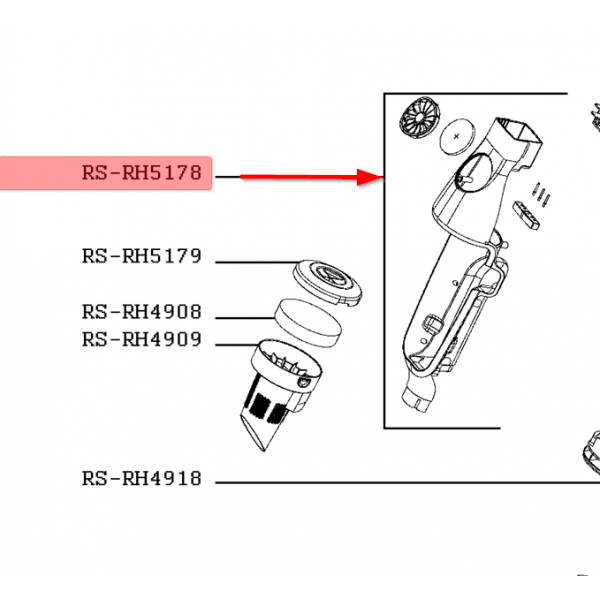 RS-RH5178

RS-RH5179

RS-RH4908

RS-RH4909

RS-RH4918