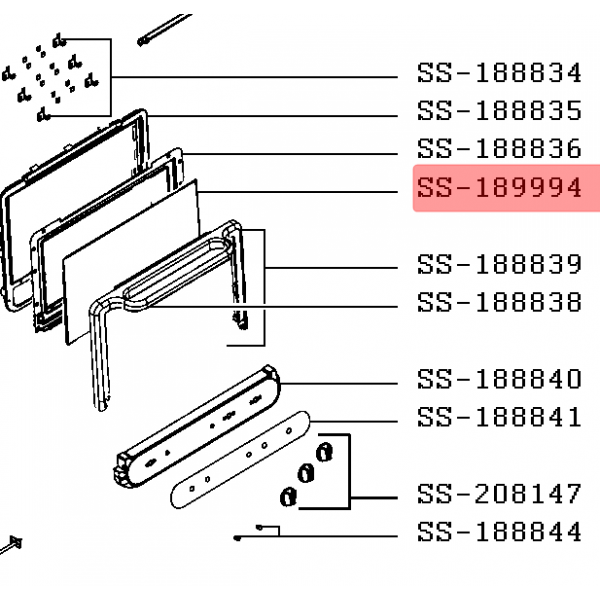 SS-188834
SS-188835
SS-188836
SS-189994
SS-188839
SS-188838
SS-188840
SS-188841
SS-208147
SS-188844