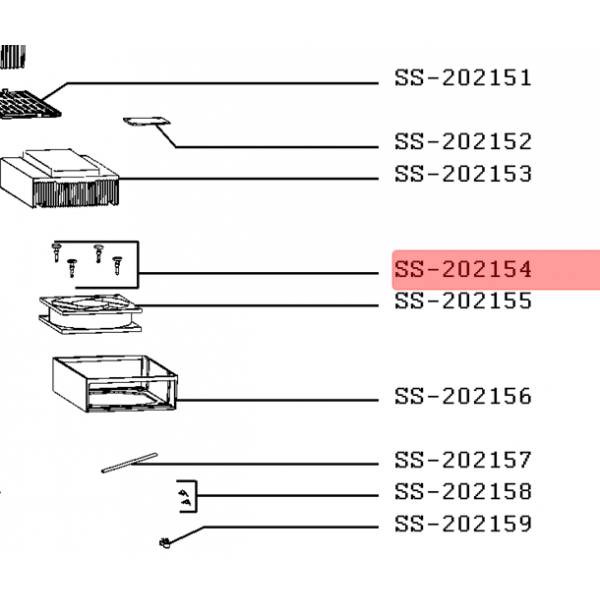 SS-202151
SS-202152
SS-202153
SS-202154
SS-202155
SS-202156
SS-202157
SS-202158
SS-202159