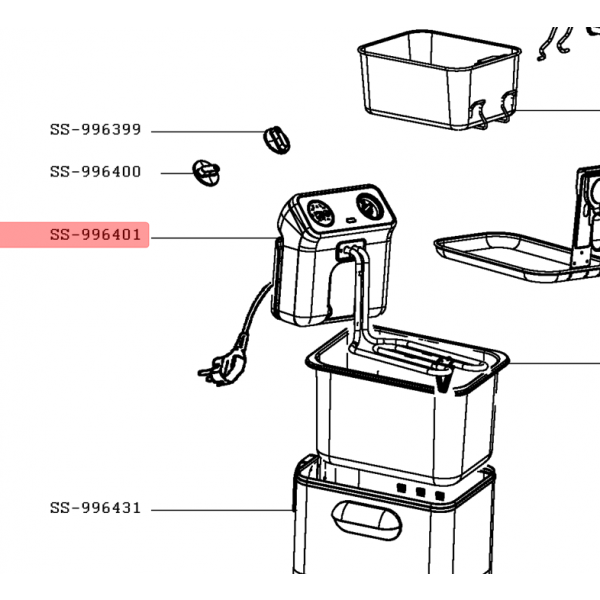 SS-996399

SS-996400

SS-996401

SS-996431