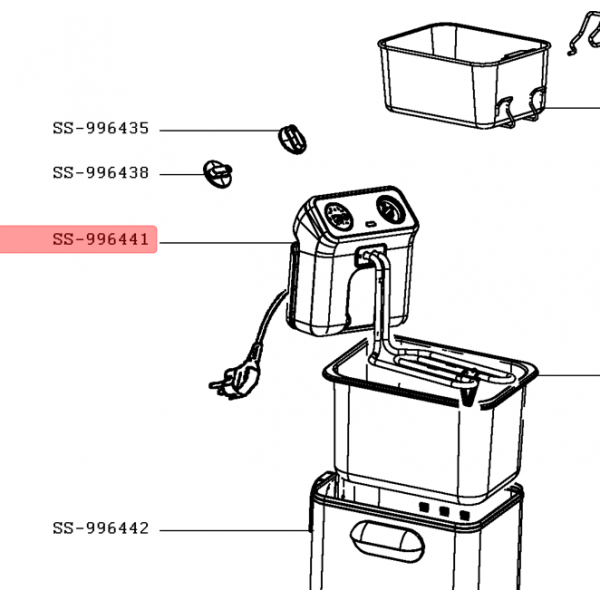 SS-996435

SS-996438

SS-996441

SS-996442